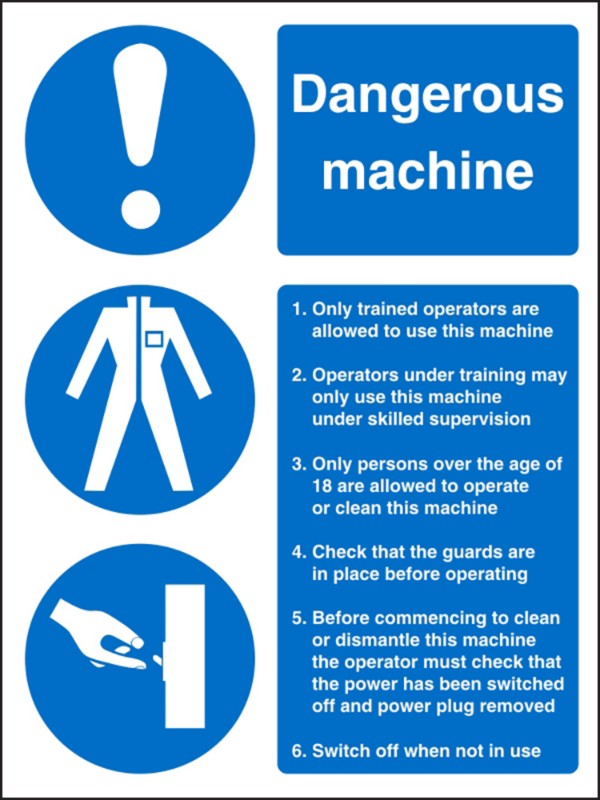 Dangerous machine

1. Only trained operators are allowed to use this machine

2. Operators under training may only use this machine under skilled supervision

3. Only persons over the age of 18 are allowed to operate or clean this machine

4. Check that the guards are in place before operating

5. Before commencing to clean or dismantle this machine the operator must check that the power has been switched off and power plug removed

6. Switch off when not in use